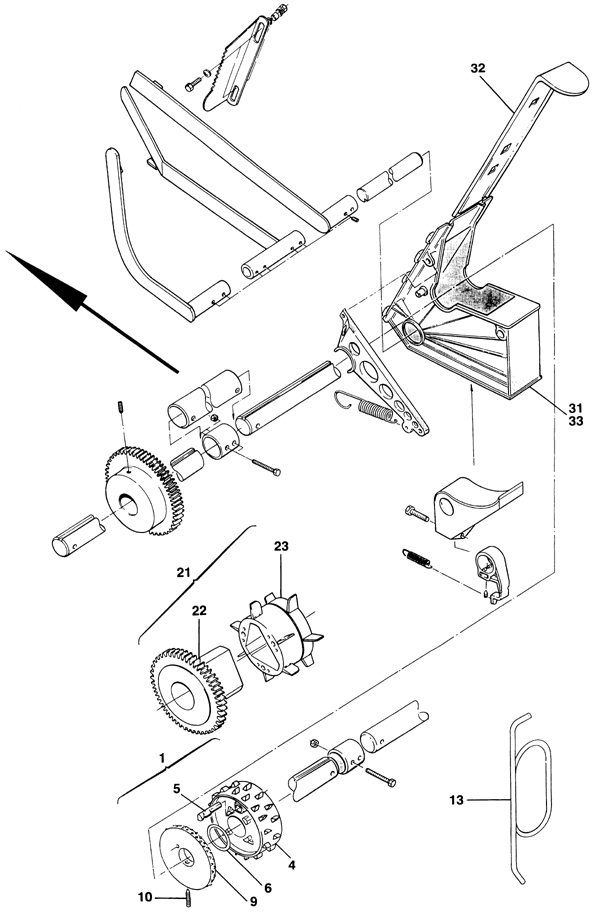 32
31
33
21
23
22
1
5
13
4
6
9
10